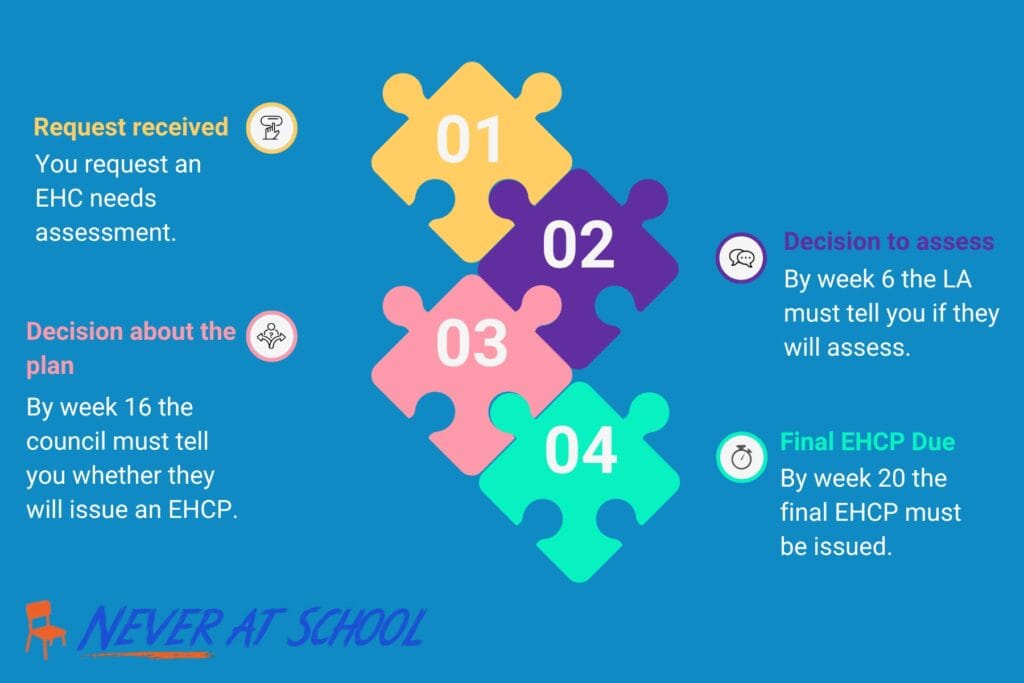 Request received
You request an EHC needs assessment.

01

02

Decision to assess
By week 6 the LA must tell you if they will assess.

Decision about the plan
By week 16 the council must tell you whether they will issue an EHCP.

03

04

Final EHCP Due
By week 20 the final EHCP must be issued.

NEVER AT SCHOOL